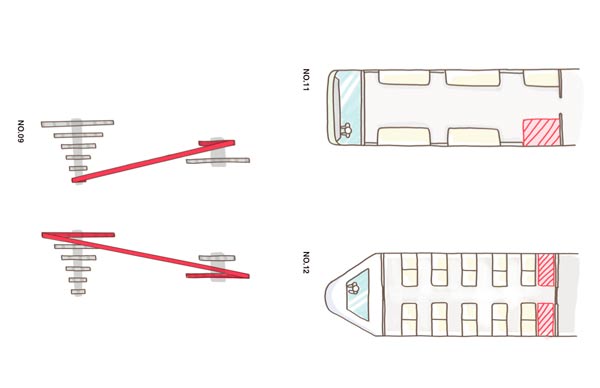 NO.09

NO.11

NO.12