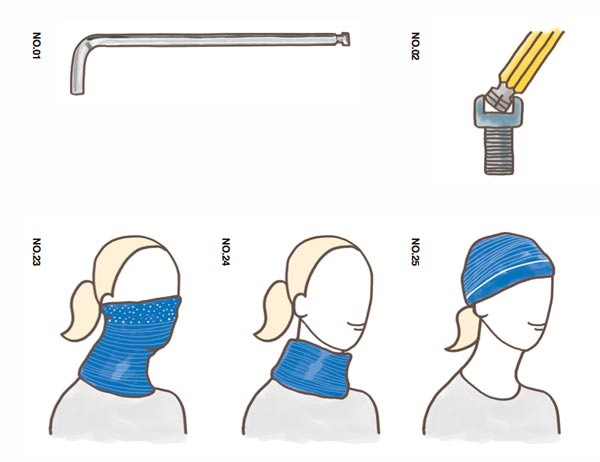 NO.01

NO.02

NO.23

NO.24

NO.25